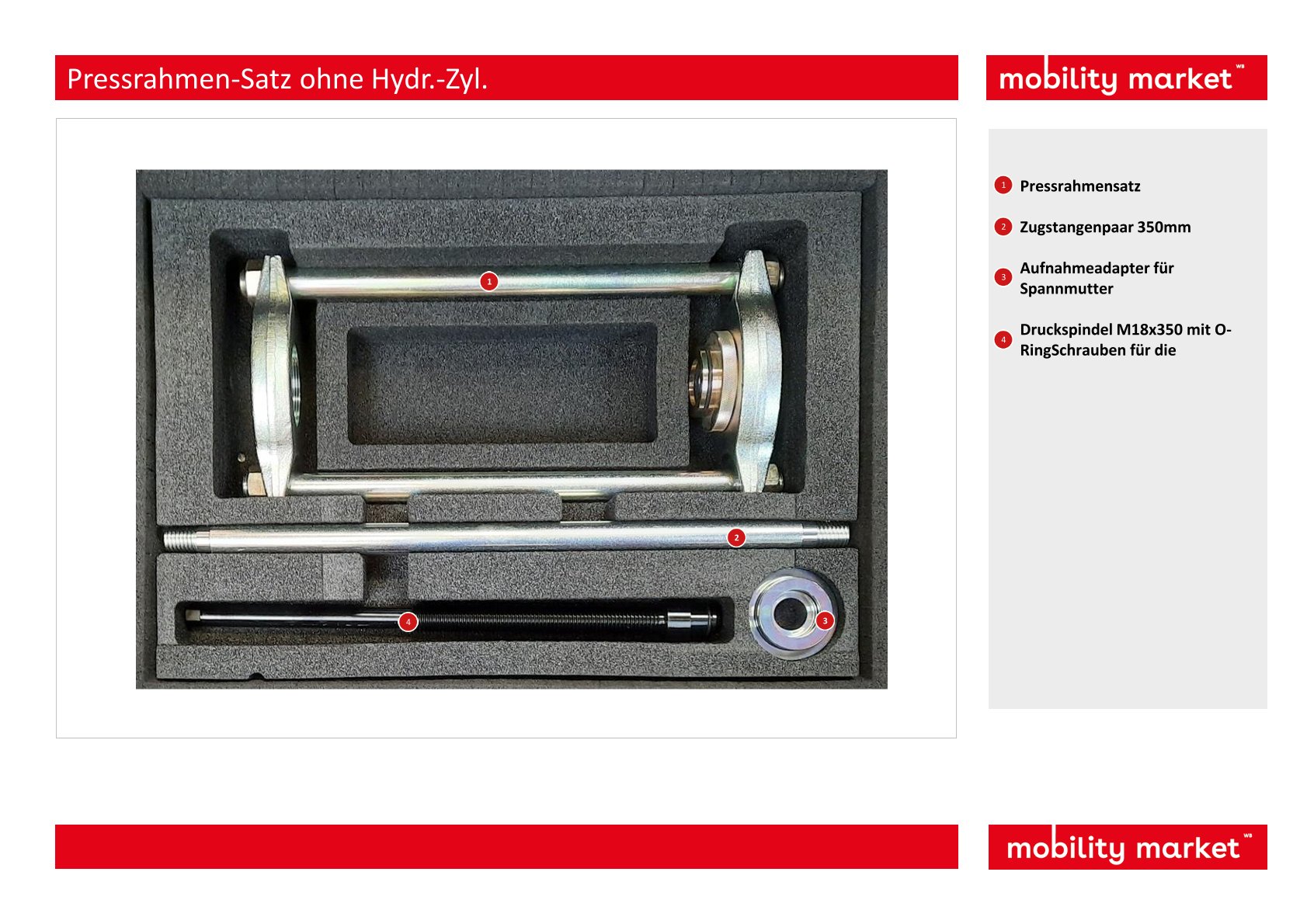 Pressrahmen-Satz ohne Hydr.-Zyl.

mobility market

1 Pressrahmensatz

2 Zugstangenpaar 350mm

3 Aufnahmeadapter für Spannmutter

4 Druckspindel M18x350 mit O-RingSchrauben für die

1

2

4

3

mobility market