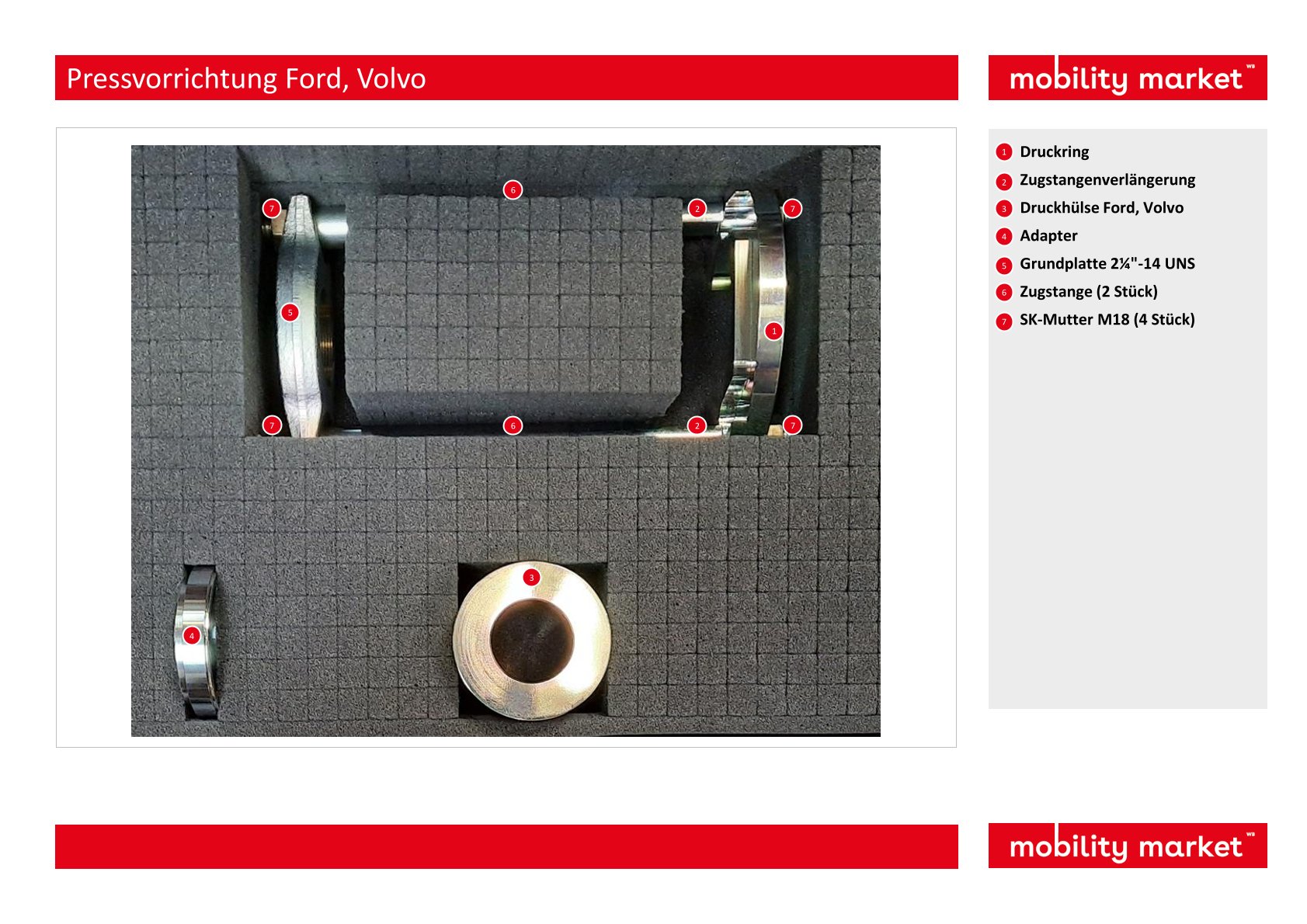 Pressvorrichtung Ford, Volvo

mobility market™

6
7
2
7
5
1
7
6
2
7
3
4

1 Druckring
2 Zugstangenverlängerung
3 Druckhülse Ford, Volvo
4 Adapter
5 Grundplatte 2¼"-14 UNS
6 Zugstange (2 Stück)
7 SK-Mutter M18 (4 Stück)

mobility market™