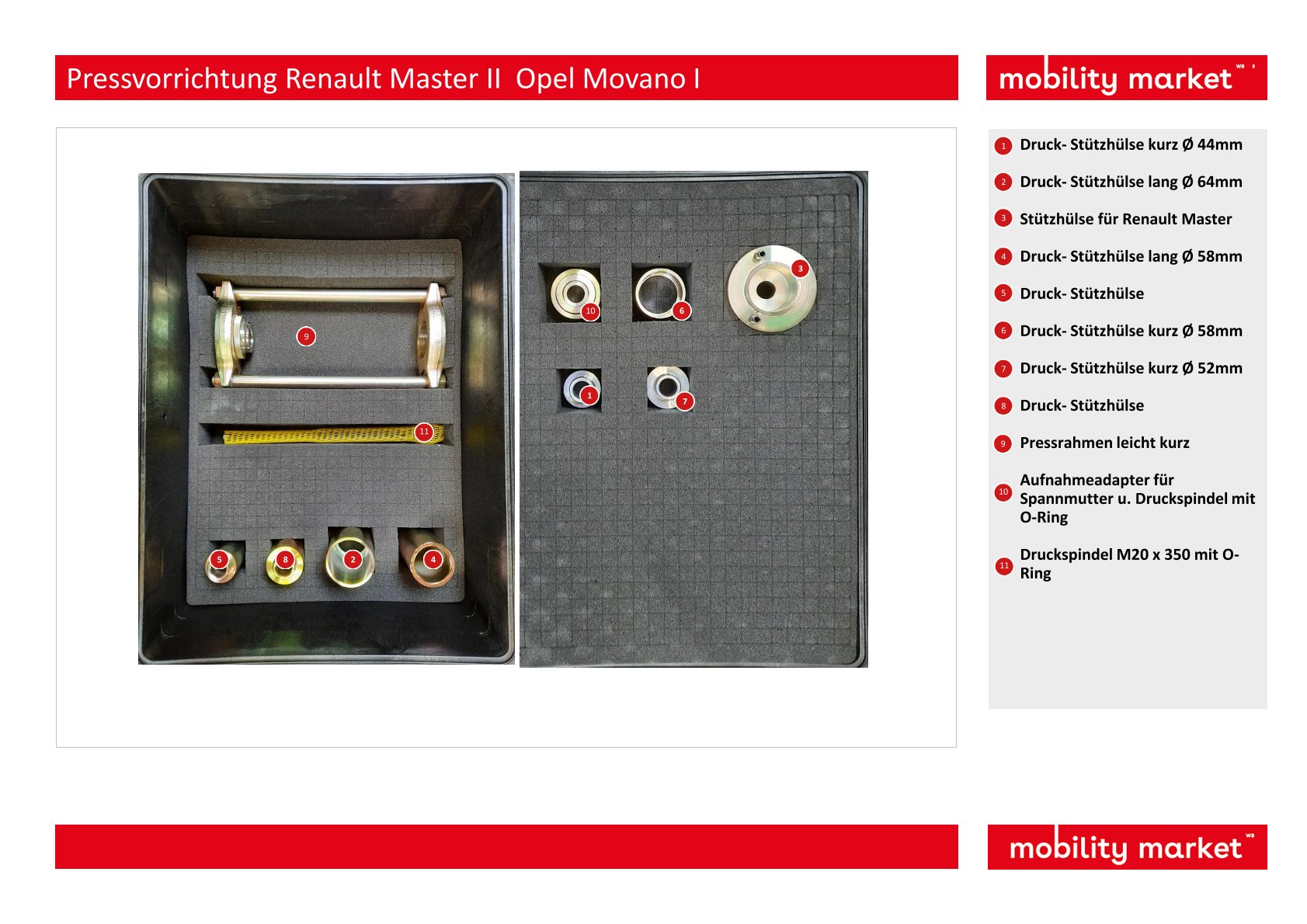 Pressvorrichtung Renault Master II  Opel Movano I

mobility market

9

11

5 8 2 4

10 6 3

1 7

1 Druck- Stützhülse kurz Ø 44mm

2 Druck- Stützhülse lang Ø 64mm

3 Stützhülse für Renault Master

4 Druck- Stützhülse lang Ø 58mm

5 Druck- Stützhülse

6 Druck- Stützhülse kurz Ø 58mm

7 Druck- Stützhülse kurz Ø 52mm

8 Druck- Stützhülse

9 Pressrahmen leicht kurz

10 Aufnahmeadapter für Spannmutter u. Druckspindel mit O-Ring

11 Druckspindel M20 x 350 mit O-Ring

mobility market