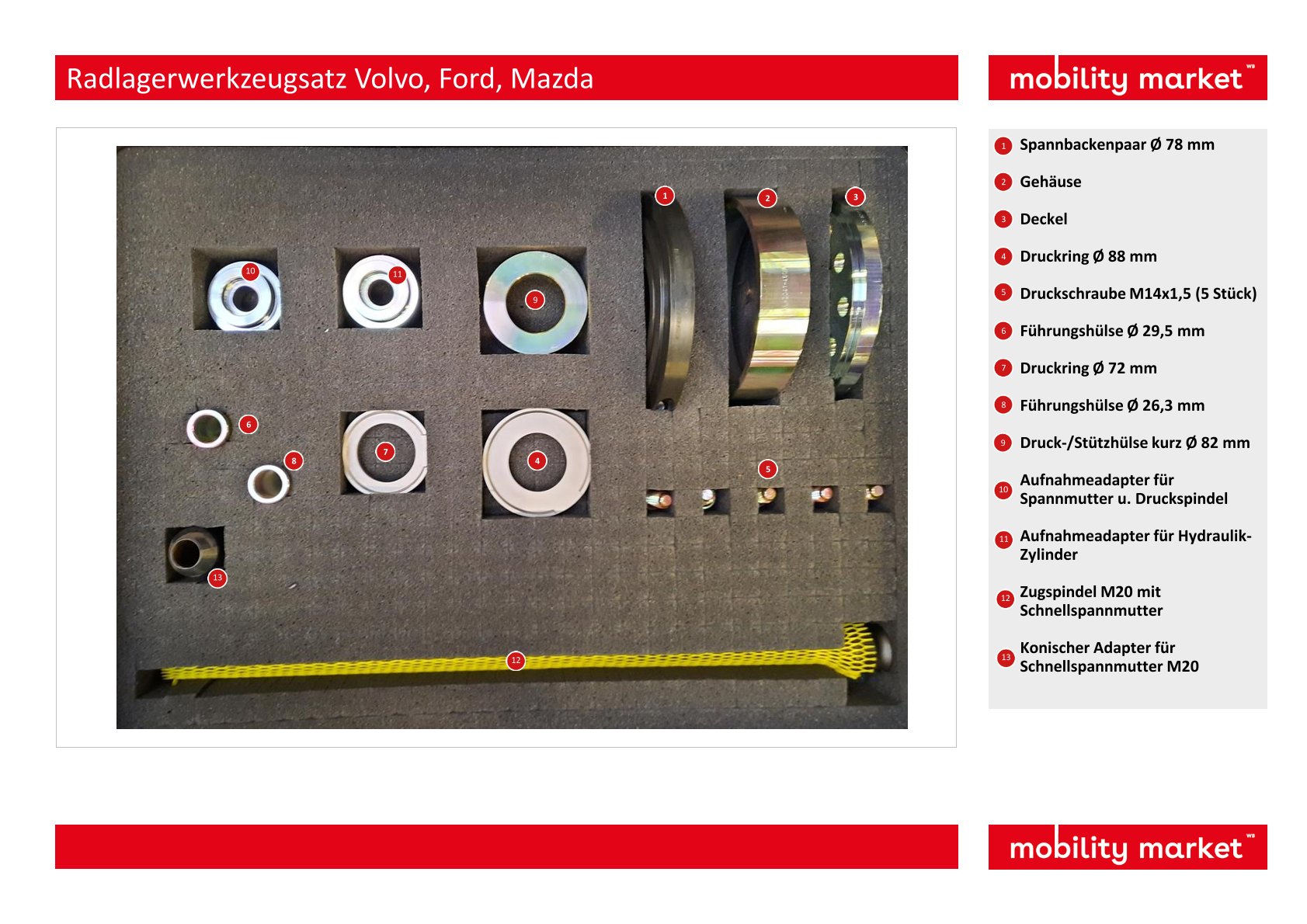 Radlagerwerkzeugsatz Volvo, Ford, Mazda

mobility market™

10 11 9 1 2 3 6 8 7 4 5 13 12

1 Spannbackenpaar Ø 78 mm

2 Gehäuse

3 Deckel

4 Druckring Ø 88 mm

5 Druckschraube M14x1,5 (5 Stück)

6 Führungshülse Ø 29,5 mm

7 Druckring Ø 72 mm

8 Führungshülse Ø 26,3 mm

9 Druck-/Stützhülse kurz Ø 82 mm

10 Aufnahmeadapter für Spannmutter u. Druckspindel

11 Aufnahmeadapter für Hydraulik-Zylinder

12 Zugspindel M20 mit Schnellspannmutter

13 Konischer Adapter für Schnellspannmutter M20

mobility market™