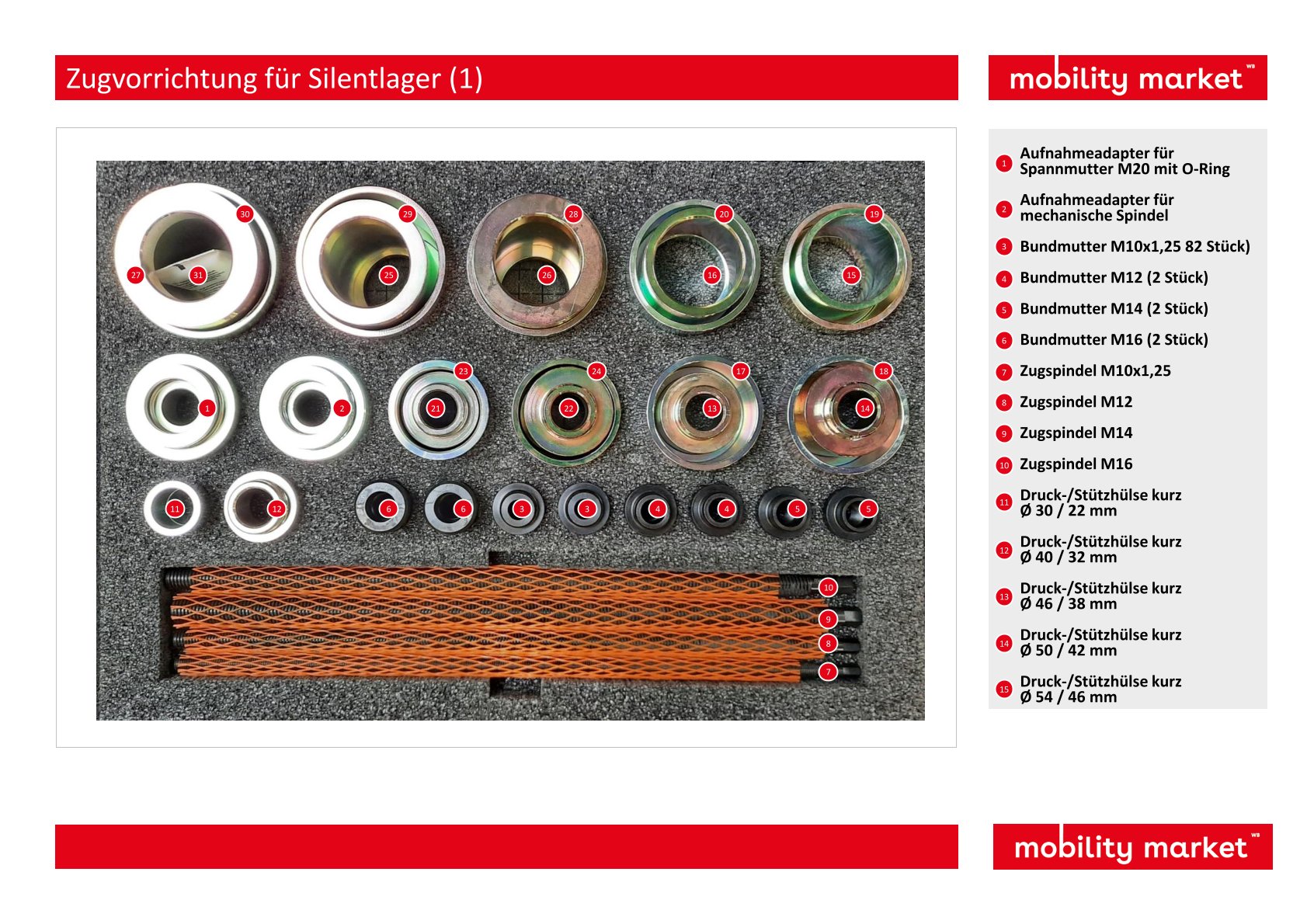 Zugvorrichtung für Silentlager (1)

mobility market

30 29 28 20 19
27 31 25 26 16 15
23 24 17 18
1 2 21 22 13 14
11 12 6 6 3 3 4 4 5 5
10
9
8
7

1 Aufnahmeadapter für Spannmutter M20 mit O-Ring

2 Aufnahmeadapter für mechanische Spindel

3 Bundmutter M10x1,25 82 Stück)

4 Bundmutter M12 (2 Stück)

5 Bundmutter M14 (2 Stück)

6 Bundmutter M16 (2 Stück)

7 Zugspindel M10x1,25

8 Zugspindel M12

9 Zugspindel M14

10 Zugspindel M16

11 Druck-/Stützhülse kurz Ø 30 / 22 mm

12 Druck-/Stützhülse kurz Ø 40 / 32 mm

13 Druck-/Stützhülse kurz Ø 46 / 38 mm

14 Druck-/Stützhülse kurz Ø 50 / 42 mm

15 Druck-/Stützhülse kurz Ø 54 / 46 mm

mobility market