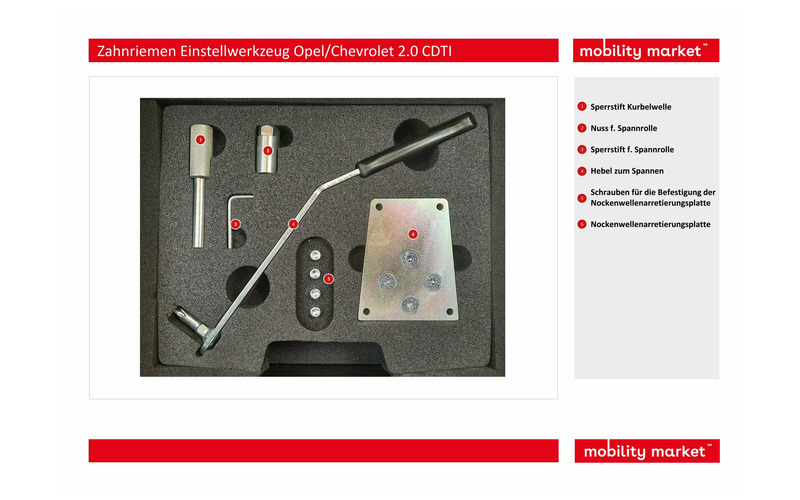 Zahnriemen Einstellwerkzeug Opel/Chevrolet 2.0 CDTI

mobility market™

1 2 3 4 5 6

1 Sperrstift Kurbelwelle

2 Nuss f. Spannrolle

3 Sperrstift f. Spannrolle

4 Hebel zum Spannen

5 Schrauben für die Befestigung der Nockenwellenarretierungsplatte

6 Nockenwellenarretierungsplatte

mobility market™