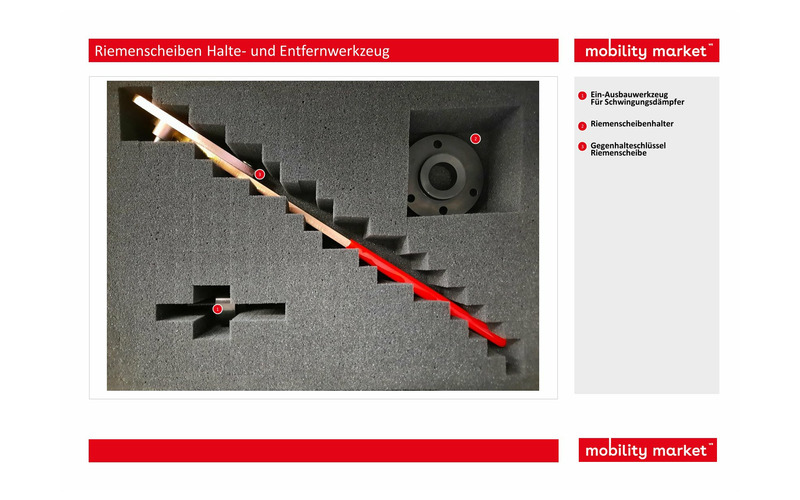 Riemenscheiben Halte- und Entfernwerkzeug

mobility market™

3

2

1

1 Ein-Ausbauwerkzeug Für Schwingungsdämpfer

2 Riemenscheibenhalter

3 Gegenhalteschlüssel Riemenscheibe

mobility market™