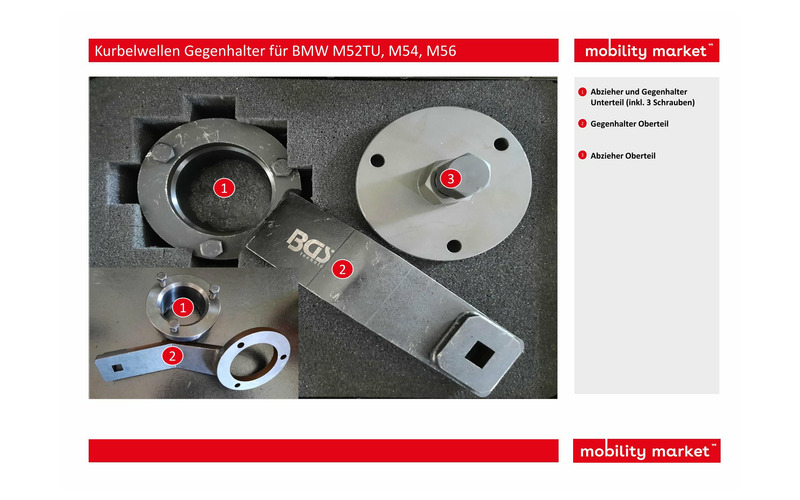 Kurbelwellen Gegenhalter für BMW M52TU, M54, M56

mobility market™

1 Abzieher und Gegenhalter Unterteil (inkl. 3 Schrauben)

2 Gegenhalter Oberteil

3 Abzieher Oberteil

1

3

BGS

2

1

2

mobility market™