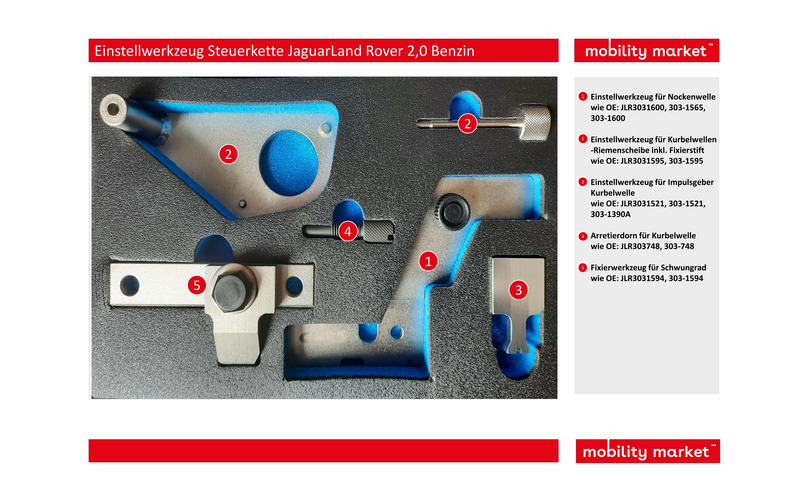 Einstellwerkzeug Steuerkette JaguarLand Rover 2,0 Benzin

mobility market™

2

2

4

1

5

3

1 Einstellwerkzeug für Nockenwelle wie OE: JLR3031600, 303-1565, 303-1600

2 Einstellwerkzeug für Kurbelwellen -Riemenscheibe inkl. Fixierstift wie OE: JLR3031595, 303-1595

3 Einstellwerkzeug für Impulsgeber Kurbelwelle wie OE: JLR3031521, 303-1521, 303-1390A

4 Arretierdorn für Kurbelwelle wie OE: JLR303748, 303-748

5 Fixierwerkzeug für Schwungrad wie OE: JLR3031594, 303-1594

mobility market™