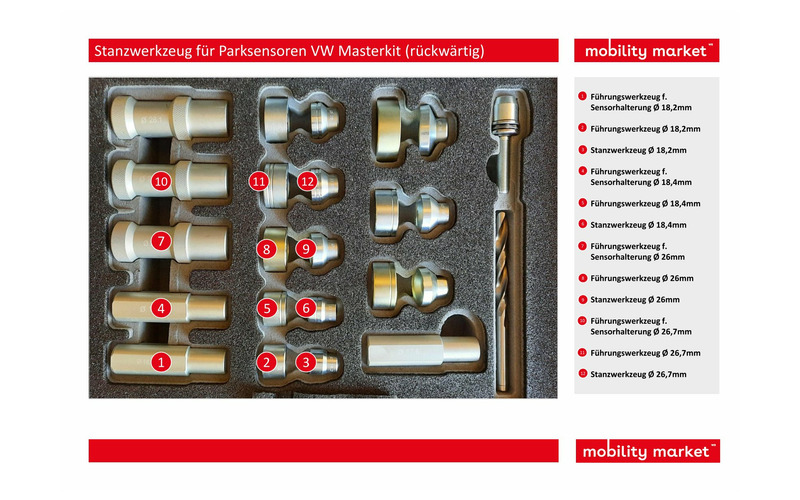 Stanzwerkzeug für Parksensoren VW Masterkit (rückwärtig)

mobility market™

10
11
12
7
8
9
4
5
6
1
2
3

1 Führungswerkzeug f. Sensorhalterung Ø 18,2mm

2 Führungswerkzeug Ø 18,2mm

3 Stanzwerkzeug Ø 18,2mm

4 Führungswerkzeug f. Sensorhalterung Ø 18,4mm

5 Führungswerkzeug Ø 18,4mm

6 Stanzwerkzeug Ø 18,4mm

7 Führungswerkzeug f. Sensorhalterung Ø 26mm

8 Führungswerkzeug Ø 26mm

9 Stanzwerkzeug Ø 26mm

10 Führungswerkzeug f. Sensorhalterung Ø 26,7mm

11 Führungswerkzeug Ø 26,7mm

12 Stanzwerkzeug Ø 26,7mm

mobility market™