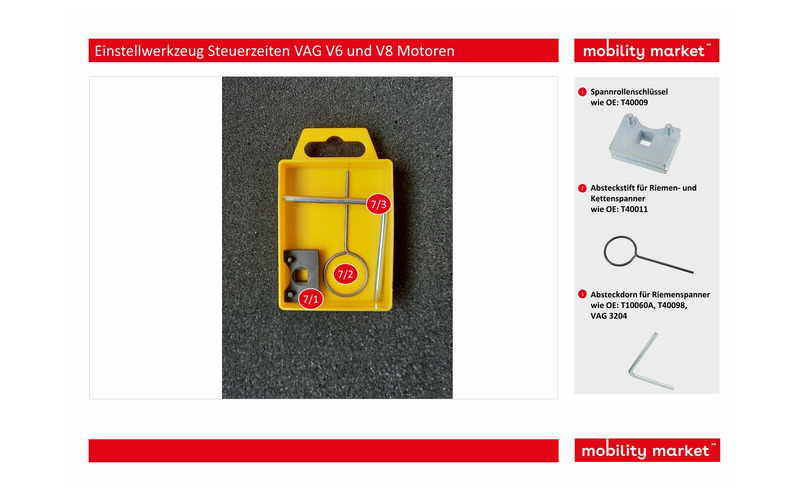 Einstellwerkzeug Steuerzeiten VAG V6 und V8 Motoren

mobility market™

7/3

7/2

7/1

1 Spannrollenschlüssel wie OE: T40009

2 Absteckstift für Riemen- und Kettenspanner wie OE: T40011

3 Absteckdorn für Riemenspanner wie OE: T10060A, T40098, VAG 3204

mobility market™